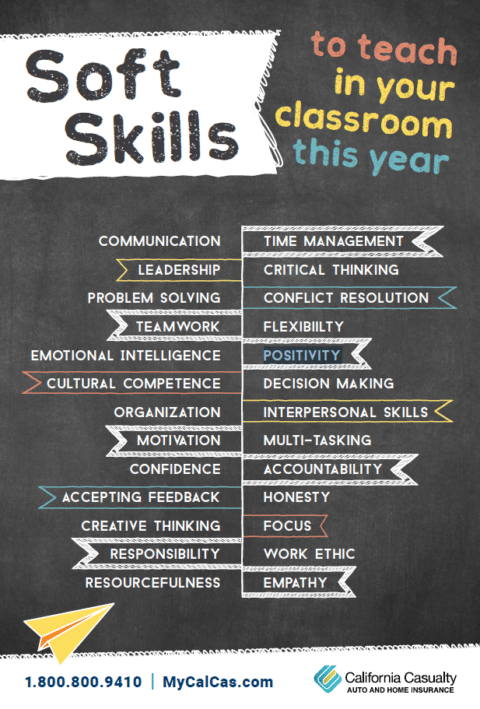 Soft Skills

to teach in your classroom this year

COMMUNICATION
LEADERSHIP
PROBLEM SOLVING
TEAMWORK
EMOTIONAL INTELLIGENCE
CULTURAL COMPETENCE
ORGANIZATION
MOTIVATION
CONFIDENCE
ACCEPTING FEEDBACK
CREATIVE THINKING
RESPONSIBILITY
RESOURCEFULNESS

TIME MANAGEMENT
CRITICAL THINKING
CONFLICT RESOLUTION
FLEXIBIILTY
POSITIVITY
DECISION MAKING
INTERPERSONAL SKILLS
MULTI-TASKING
ACCOUNTABILITY
HONESTY
FOCUS
WORK ETHIC
EMPATHY

1.800.800.9410 | MyCalCas.com

California Casualty
AUTO AND HOME INSURANCE